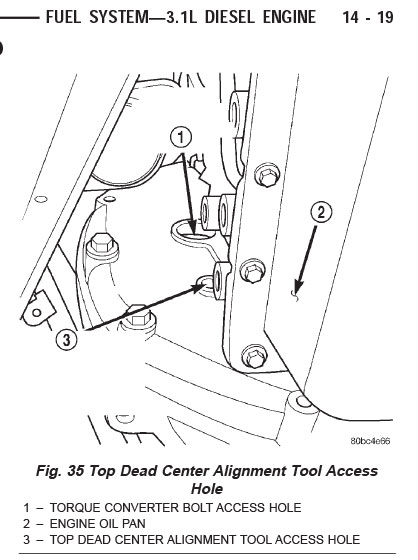 FUEL SYSTEM—3.1L DIESEL ENGINE 14 - 19

1

2

3

80bc4e66

Fig. 35 Top Dead Center Alignment Tool Access Hole

1 – TORQUE CONVERTER BOLT ACCESS HOLE
2 – ENGINE OIL PAN
3 – TOP DEAD CENTER ALIGNMENT TOOL ACCESS HOLE