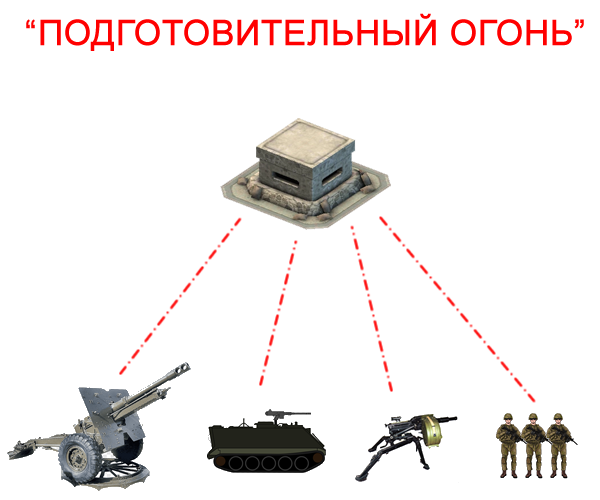 “ПОДГОТОВИТЕЛЬНЫЙ ОГОНЬ”