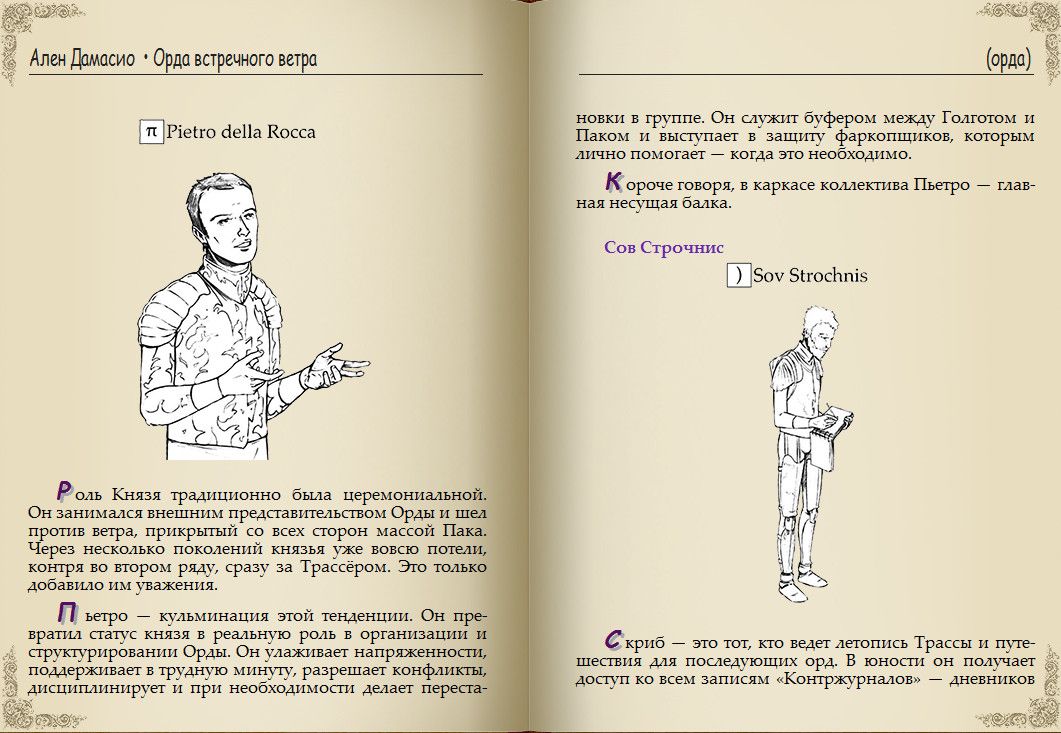 Ален Дамасио • Орда встречного ветра

π Pietro della Rocca

Роль Князя традиционно была церемониальной. Он занимался внешним представительством Орды и шел против ветра, прикрытый со всех сторон массой Пака. Через несколько поколений князья уже вовсю потели, контря во втором ряду, сразу за Трассёром. Это только добавило им уважения.

Пьетро — кульминация этой тенденции. Он превратил статус князя в реальную роль в организации и структурировании Орды. Он улаживает напряженности, поддерживает в трудную минуту, разрешает конфликты, дисциплинирует и при необходимости делает перестановки в группе. Он служит буфером между Голготом и Паком и выступает в защиту фаркопщиков, которым лично помогает — когда это необходимо.

(орда)

Короче говоря, в каркасе коллектива Пьетро — главная несущая балка.

Сов Строчнис

) Sov Strochnis

Скриб — это тот, кто ведет летопись Трассы и путешествия для последующих орд. В юности он получает доступ ко всем записям «Контржурналов» — дневников